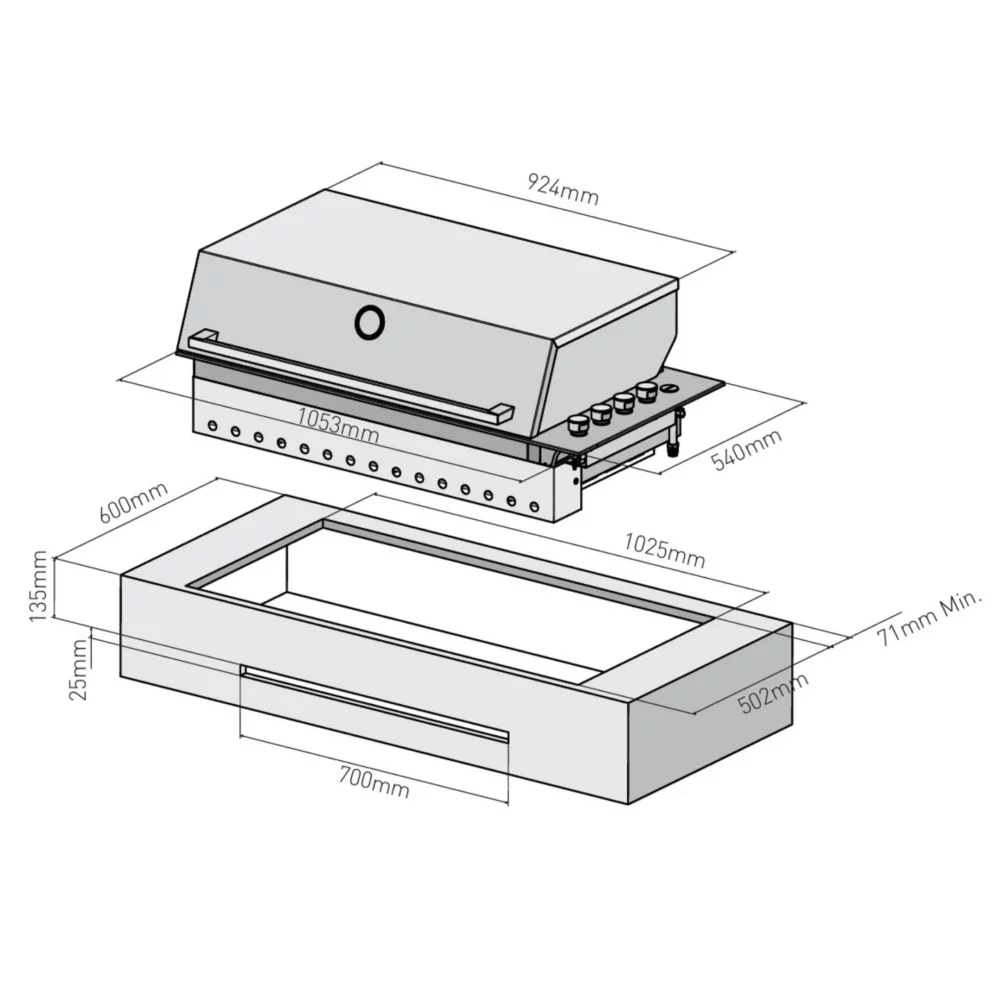 924mm
1053mm
540mm
600mm
1025mm
135mm
71mm Min.
25mm
502mm
700mm